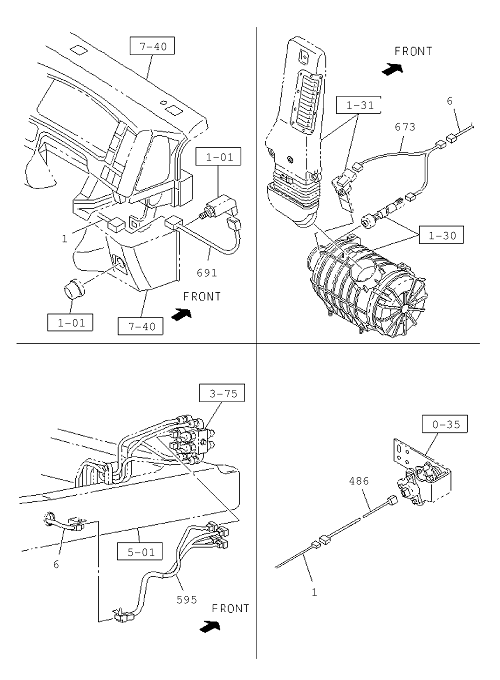 7-40
1-01
1
691
FRONT
1-01
7-40

FRONT
1-31
6
673
1-30

3-75
6
5-01
595
FRONT

0-35
486
1